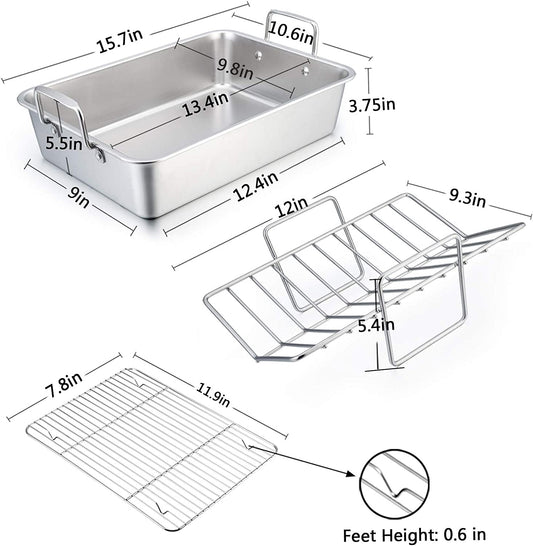 15.7in
10.6in
9.8in
13.4in
3.75in
5.5in
9in
12.4in
12in
9.3in
5.4in
7.8in
11.9in
Feet Height: 0.6 in