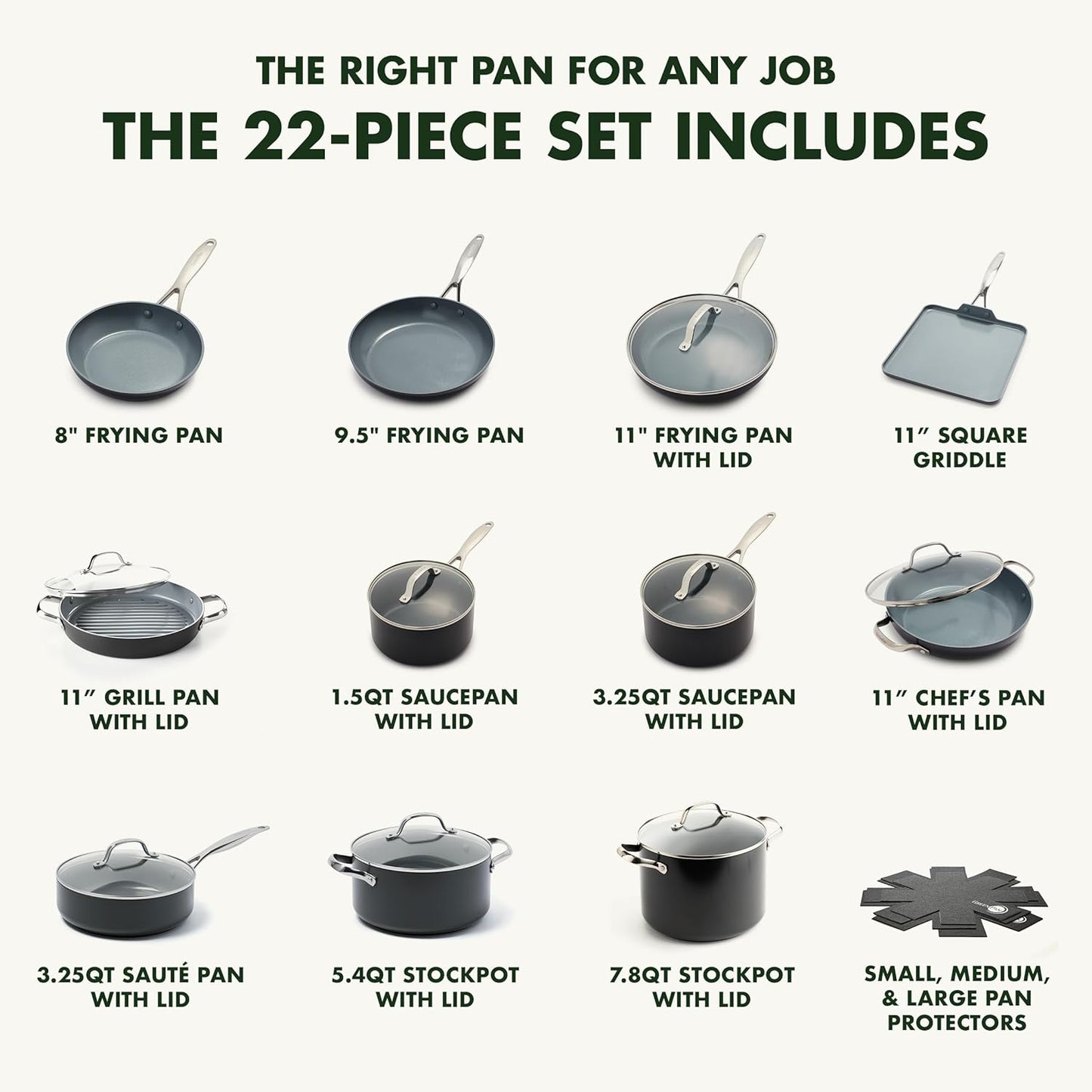 THE RIGHT PAN FOR ANY JOB
THE 22-PIECE SET INCLUDES

8" FRYING PAN

9.5" FRYING PAN

11" FRYING PAN WITH LID

11″ SQUARE GRIDDLE

11″ GRILL PAN WITH LID

1.5QT SAUCEPAN WITH LID

3.25QT SAUCEPAN WITH LID

11″ CHEF'S PAN WITH LID

3.25QT SAUTÉ PAN WITH LID

5.4QT STOCKPOT WITH LID

7.8QT STOCKPOT WITH LID

SMALL, MEDIUM, & LARGE PAN PROTECTORS