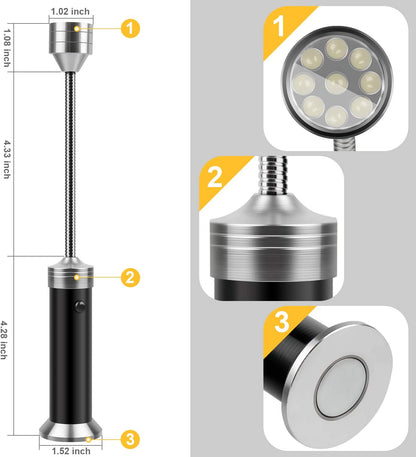 1.02 inch
1.08 inch
1
4.33 inch
2
4.28 inch
3
1.52 inch
1
2
3