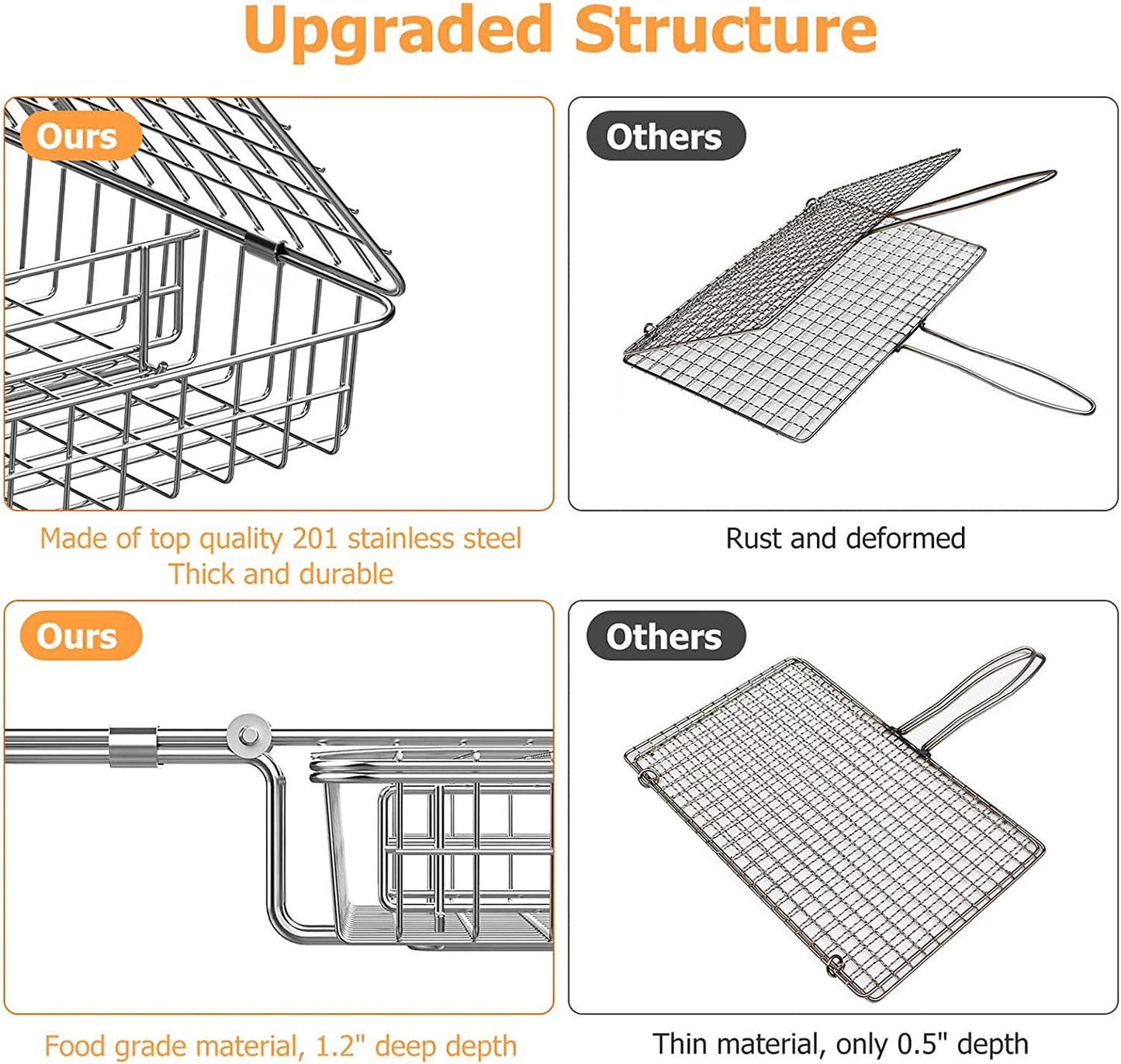 Upgraded Structure

Ours

Made of top quality 201 stainless steel
Thick and durable

Others

Rust and deformed

Ours

Food grade material, 1.2" deep depth

Others

Thin material, only 0.5" depth