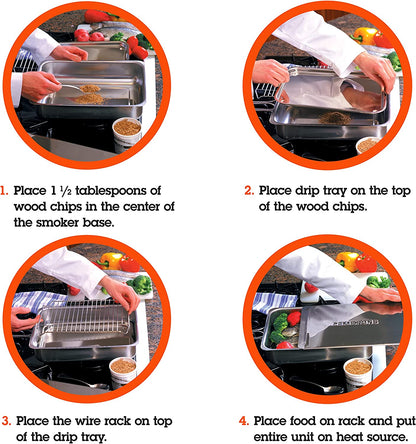 1. Place 1 ½ tablespoons of wood chips in the center of the smoker base.

2. Place drip tray on the top of the wood chips.

3. Place the wire rack on top of the drip tray.

4. Place food on rack and put entire unit on heat source.