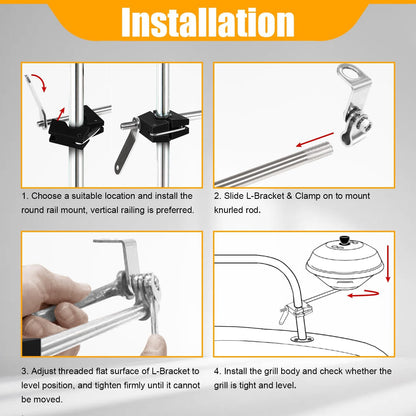 Installation

1. Choose a suitable location and install the round rail mount, vertical railing is preferred.

2. Slide L-Bracket & Clamp on to mount knurled rod.

3. Adjust threaded flat surface of L-Bracket to level position, and tighten firmly until it cannot be moved.

4. Install the grill body and check whether the grill is tight and level.