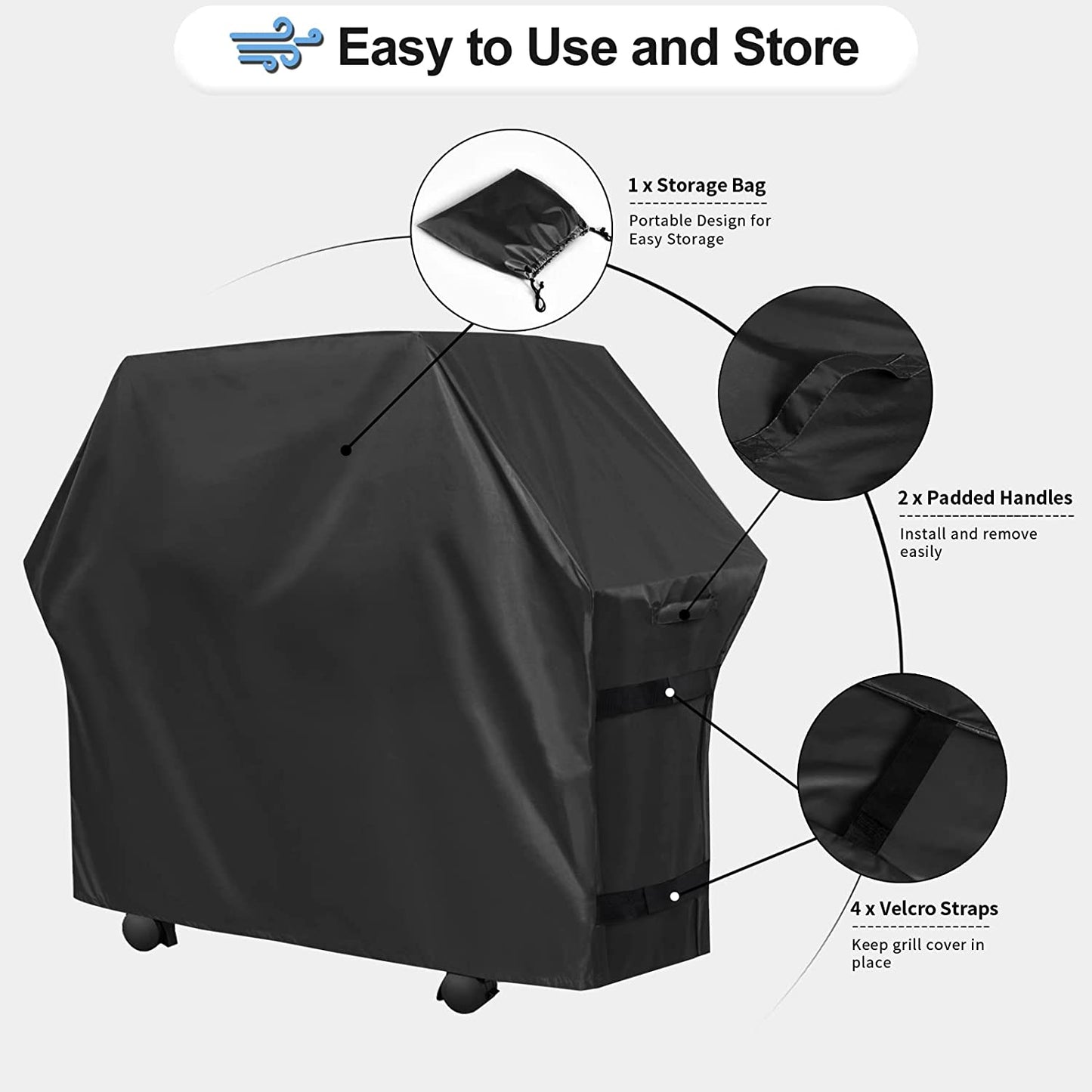 Easy to Use and Store

1 x Storage Bag

Portable Design for Easy Storage

2 x Padded Handles

Install and remove easily

4 x Velcro Straps

Keep grill cover in place