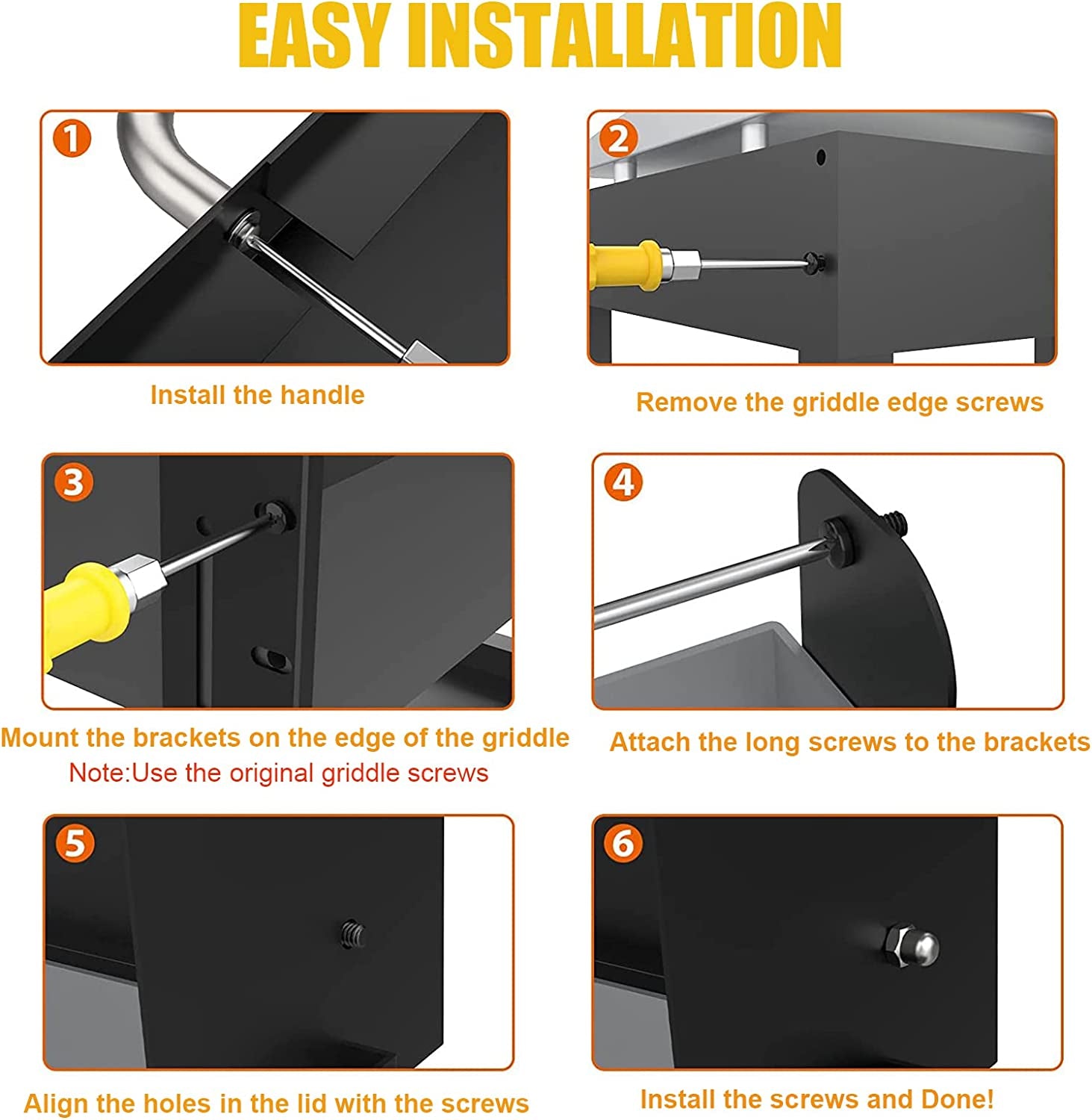 EASY INSTALLATION

1

Install the handle

2

Remove the griddle edge screws

3

Mount the brackets on the edge of the griddle

Note:Use the original griddle screws

4

Attach the long screws to the brackets

5

Align the holes in the lid with the screws

6

Install the screws and Done!