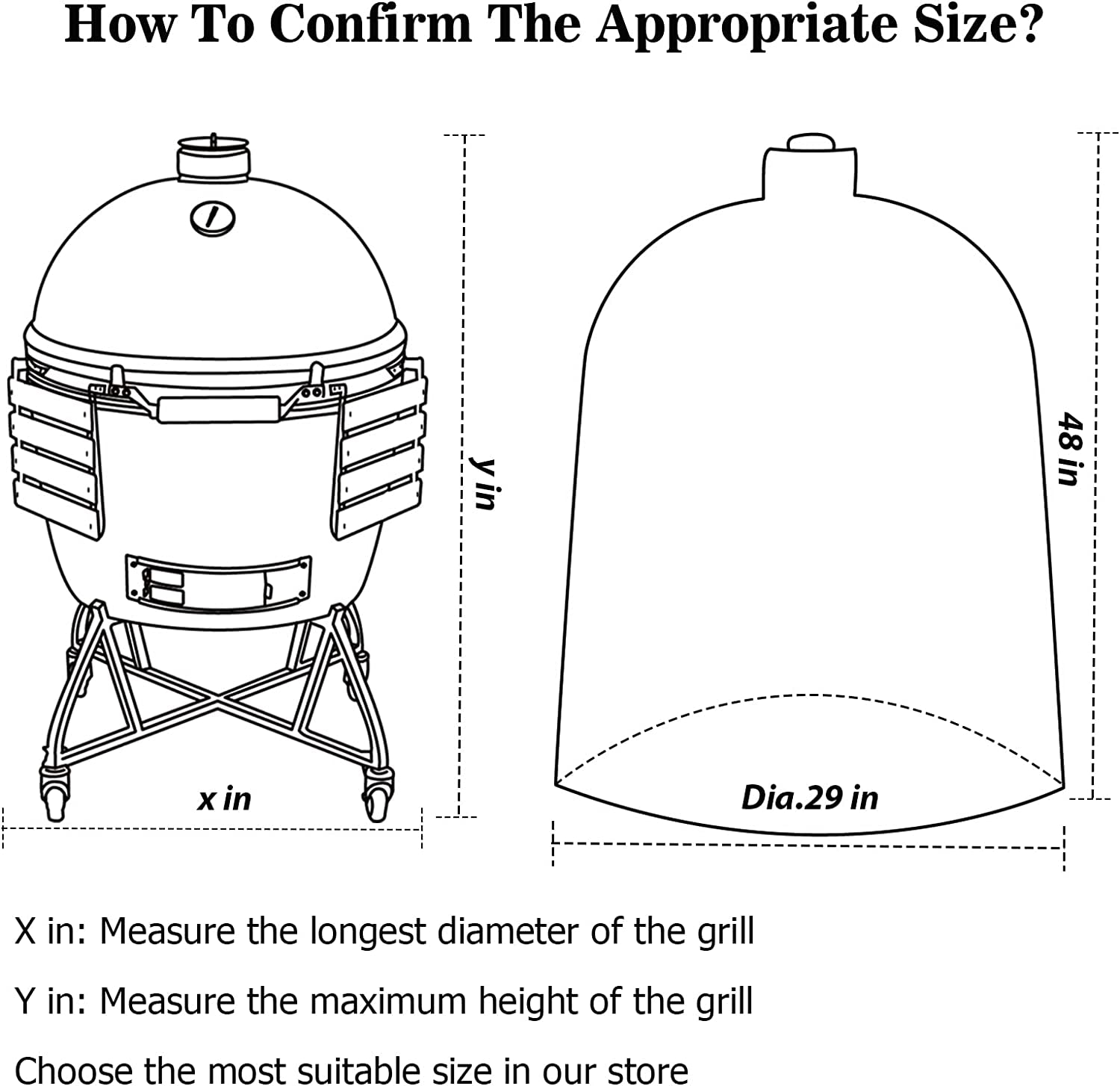 How To Confirm The Appropriate Size?

y in

x in

48 in

Dia.29 in

X in: Measure the longest diameter of the grill

Y in: Measure the maximum height of the grill

Choose the most suitable size in our store