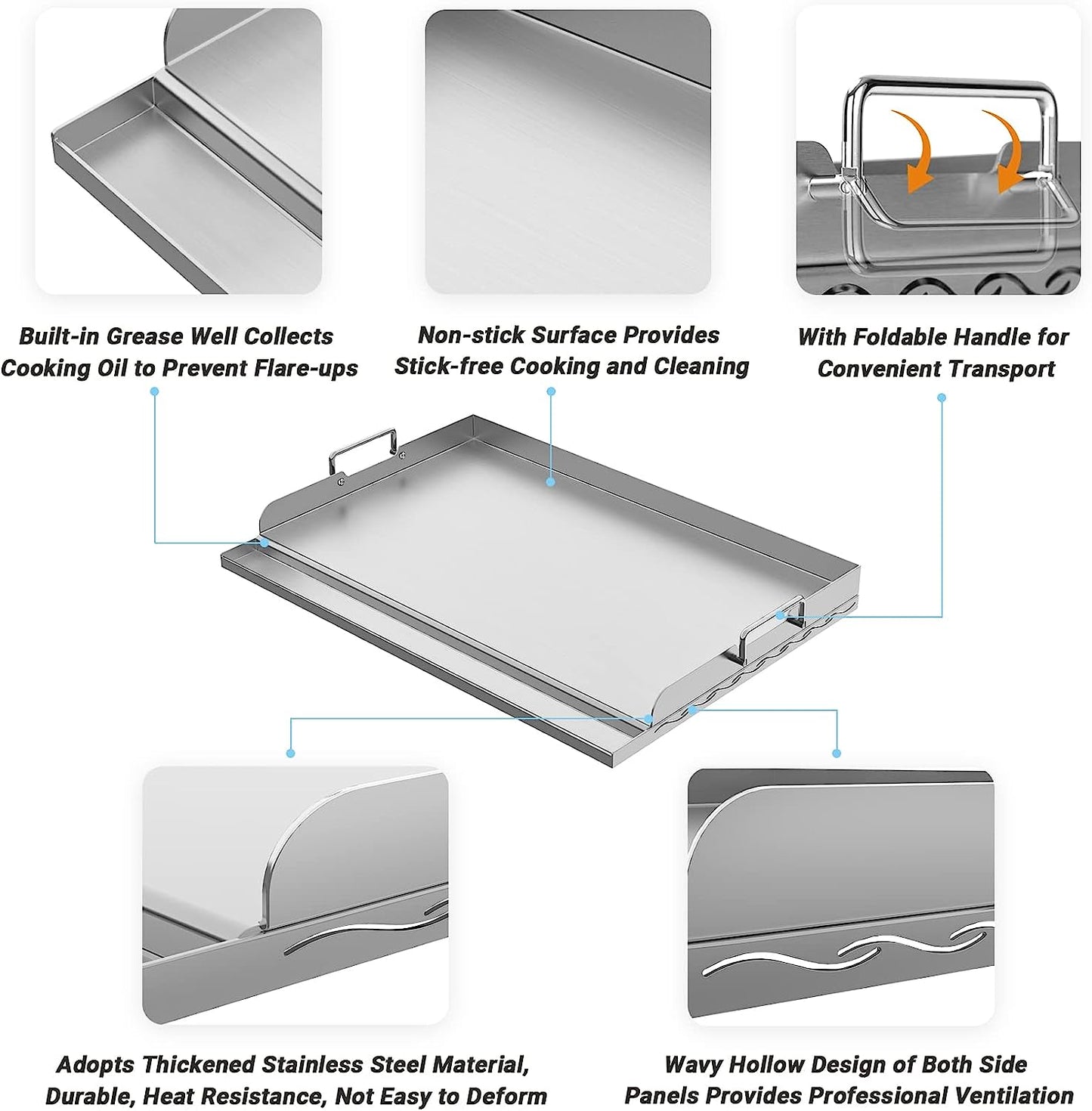 Built-in Grease Well Collects Cooking Oil to Prevent Flare-ups

Non-stick Surface Provides Stick-free Cooking and Cleaning

With Foldable Handle for Convenient Transport

Adopts Thickened Stainless Steel Material, Durable, Heat Resistance, Not Easy to Deform

Wavy Hollow Design of Both Side Panels Provides Professional Ventilation