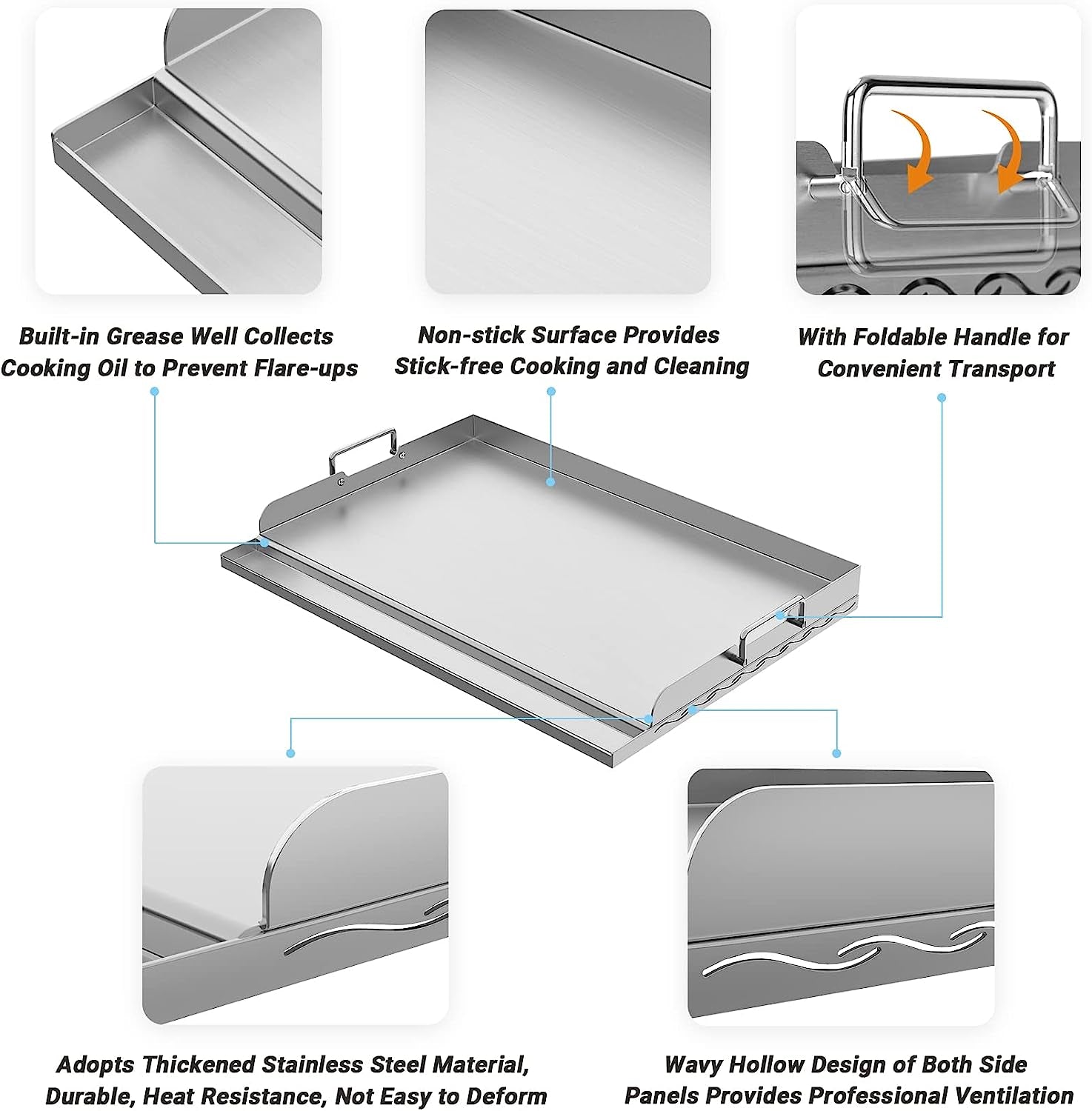 Built-in Grease Well Collects Cooking Oil to Prevent Flare-ups

Non-stick Surface Provides Stick-free Cooking and Cleaning

With Foldable Handle for Convenient Transport

Adopts Thickened Stainless Steel Material, Durable, Heat Resistance, Not Easy to Deform

Wavy Hollow Design of Both Side Panels Provides Professional Ventilation