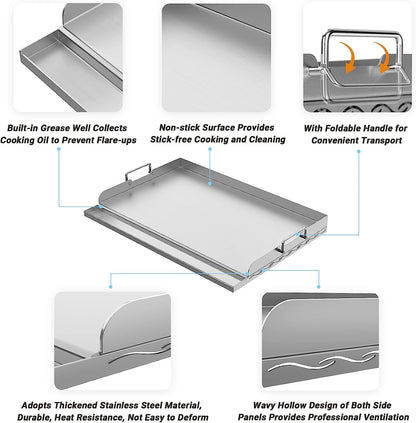 Built-in Grease Well Collects Cooking Oil to Prevent Flare-ups

Non-stick Surface Provides Stick-free Cooking and Cleaning

With Foldable Handle for Convenient Transport

Adopts Thickened Stainless Steel Material, Durable, Heat Resistance, Not Easy to Deform

Wavy Hollow Design of Both Side Panels Provides Professional Ventilation