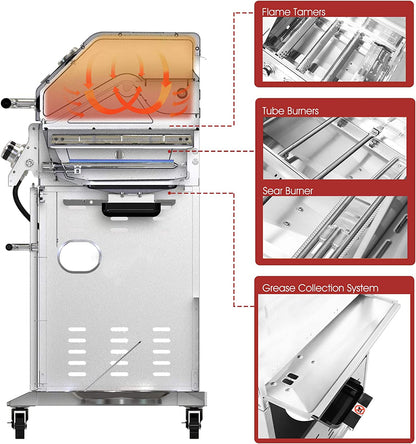 Flame Tamers

Tube Burners

Sear Burner

Grease Collection System