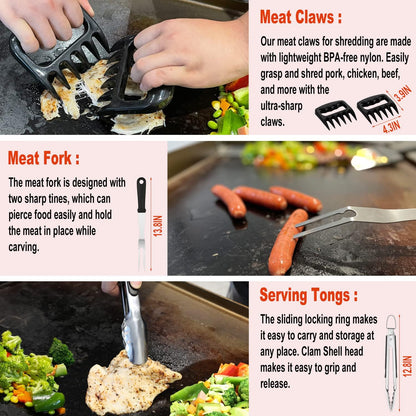 Meat Claws :

Our meat claws for shredding are made with lightweight BPA-free nylon. Easily grasp and shred pork, chicken, beef, and more with the ultra-sharp claws.

3.9IN

4.3IN

Meat Fork :

The meat fork is designed with two sharp tines, which can pierce food easily and hold the meat in place while carving.

13.8IN

Serving Tongs :

The sliding locking ring makes it easy to carry and storage at any place. Clam Shell head makes it easy to grip and release.

12.8IN