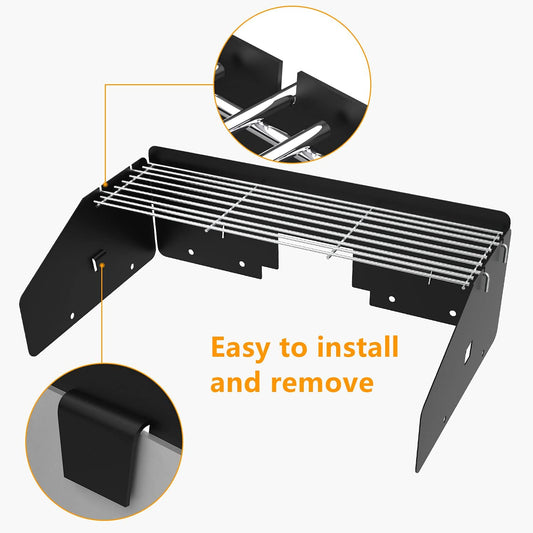 Easy to install and remove