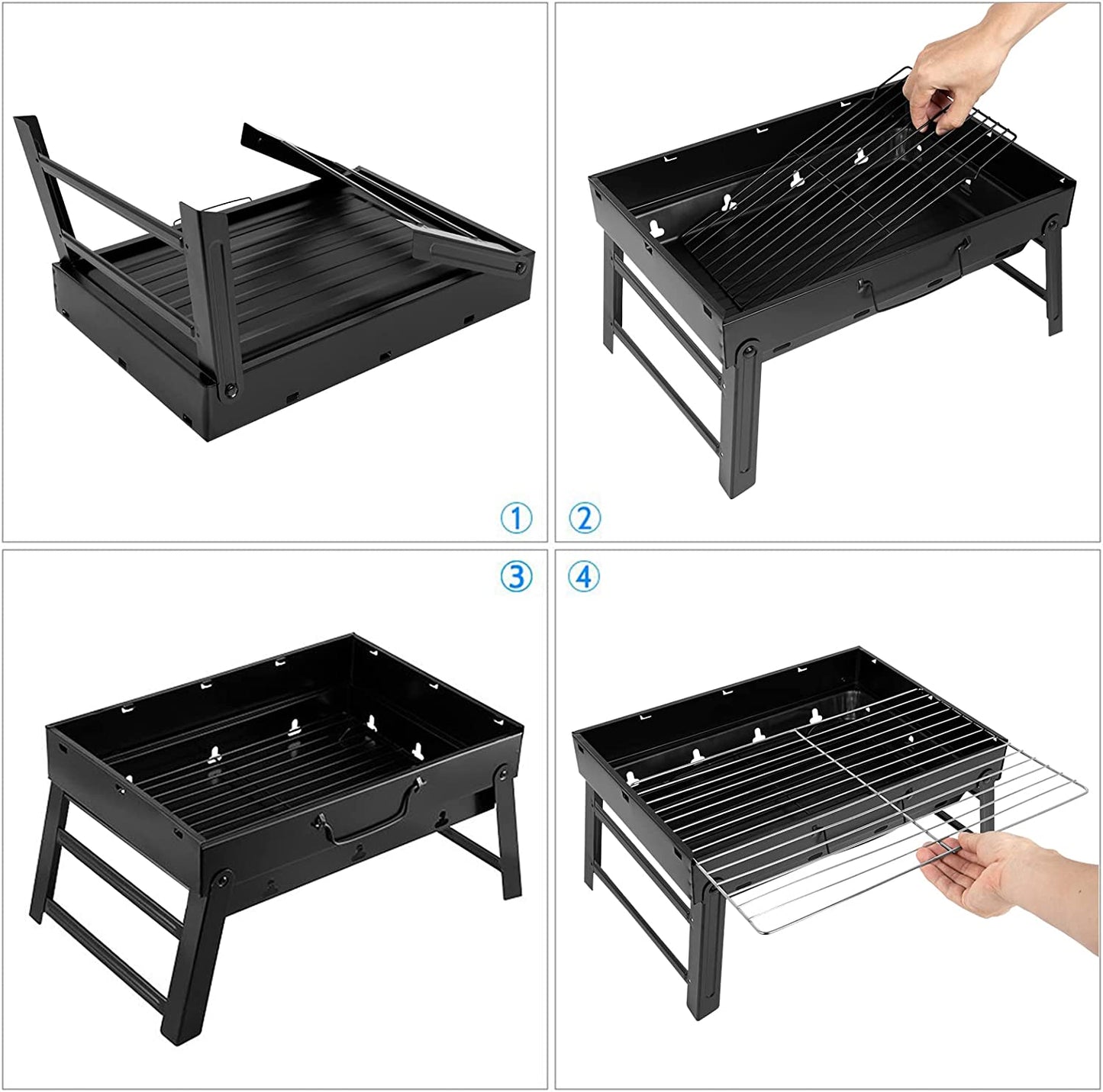 ①

②

③

④