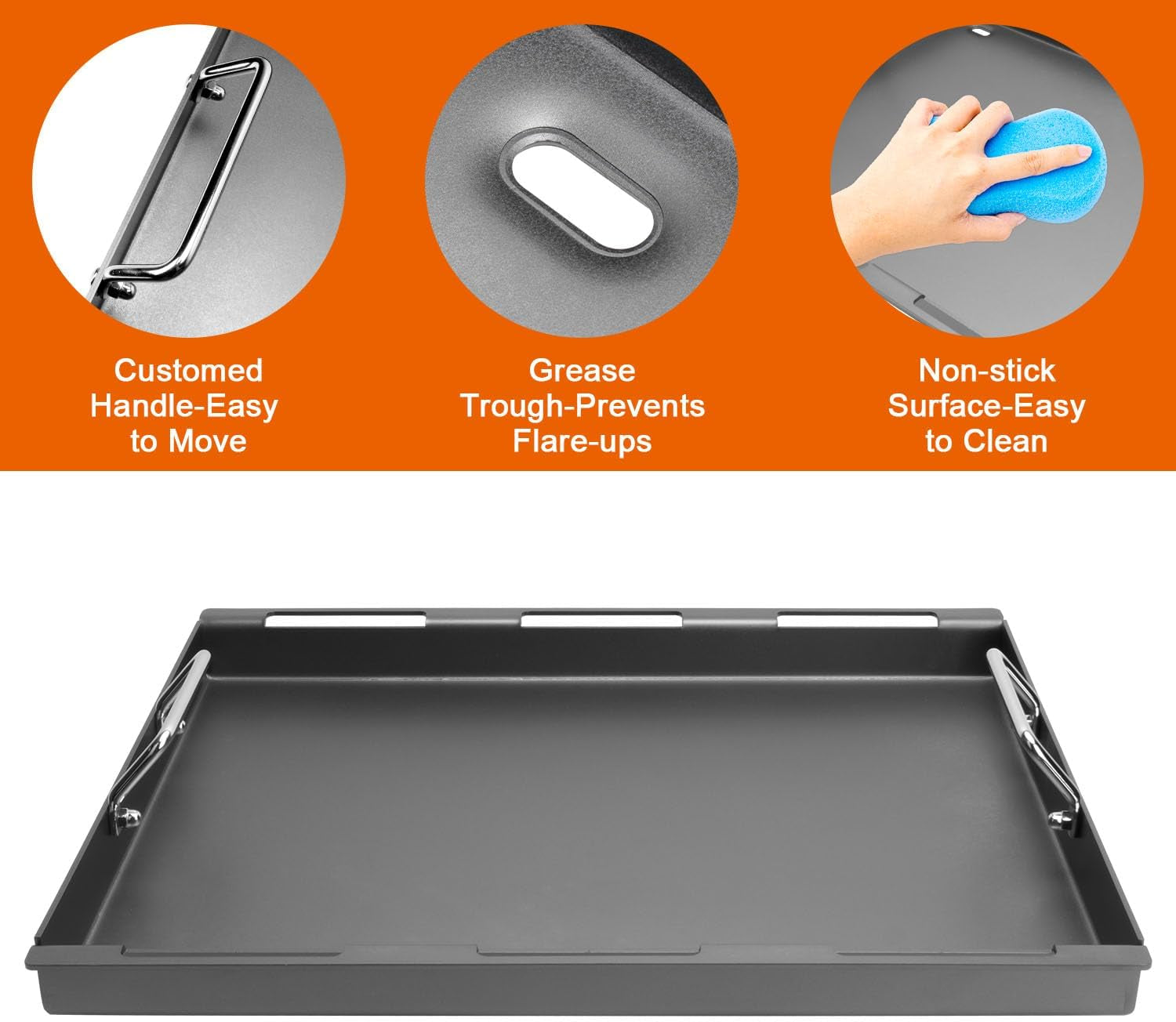 Customed Handle-Easy to Move

Grease Trough-Prevents Flare-ups

Non-stick Surface-Easy to Clean